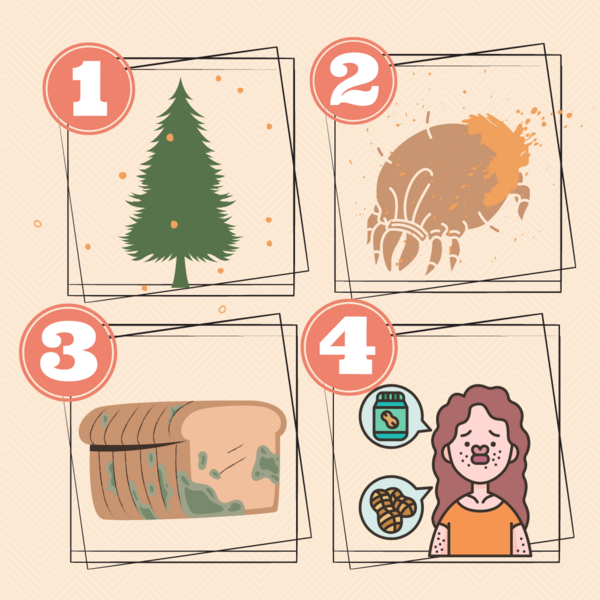 1

2

3

4