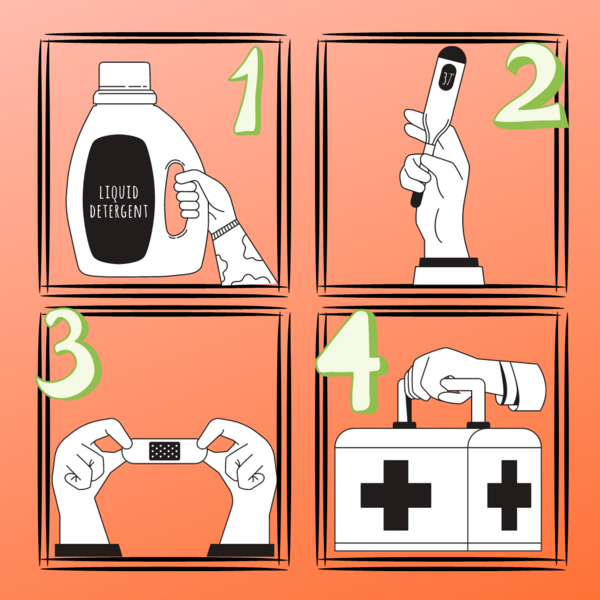 1

LIQUID DETERGENT

2

37°

3

4